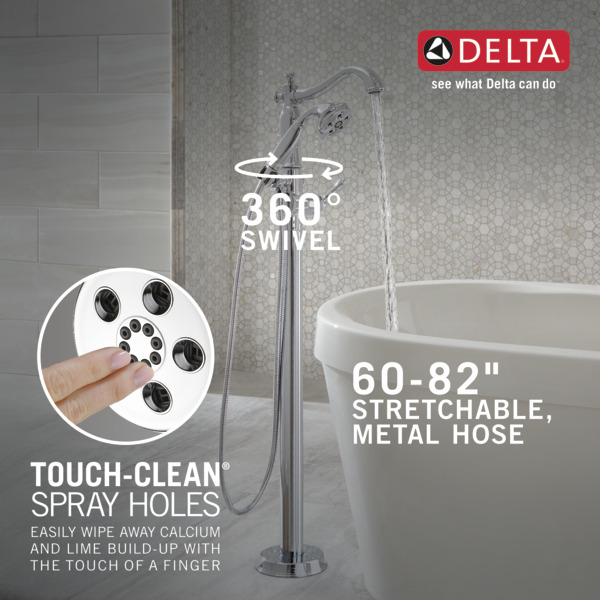 DELTA
see what Delta can do

360°
SWIVEL

60-82"
STRETCHABLE,
METAL HOSE

TOUCH-CLEAN®
SPRAY HOLES
EASILY WIPE AWAY CALCIUM AND LIME BUILD-UP WITH THE TOUCH OF A FINGER